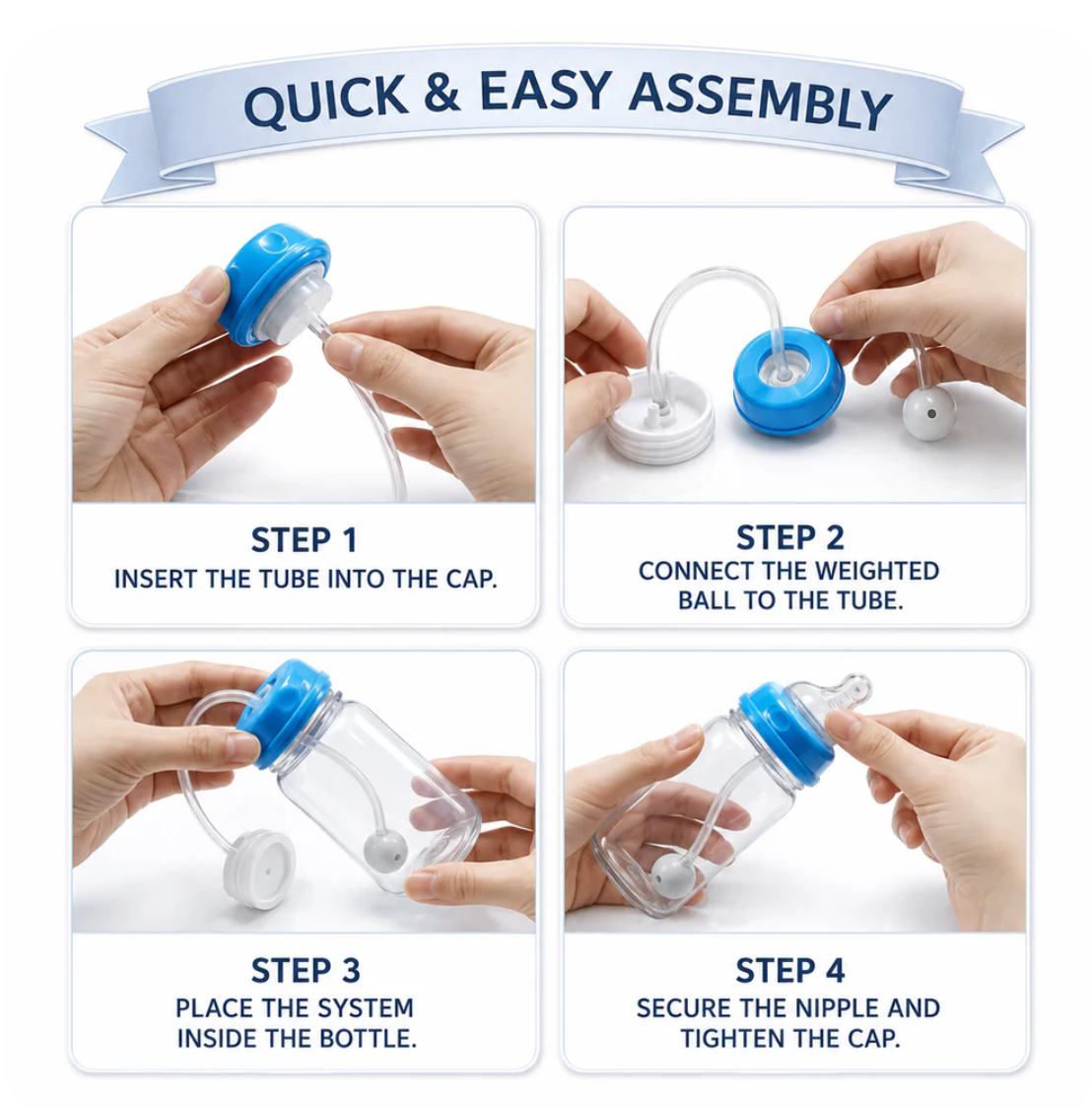 QUICK & EASY ASSEMBLY

STEP 1
INSERT THE TUBE INTO THE CAP.

STEP 2
CONNECT THE WEIGHTED BALL TO THE TUBE.

STEP 3
PLACE THE SYSTEM INSIDE THE BOTTLE.

STEP 4
SECURE THE NIPPLE AND TIGHTEN THE CAP.